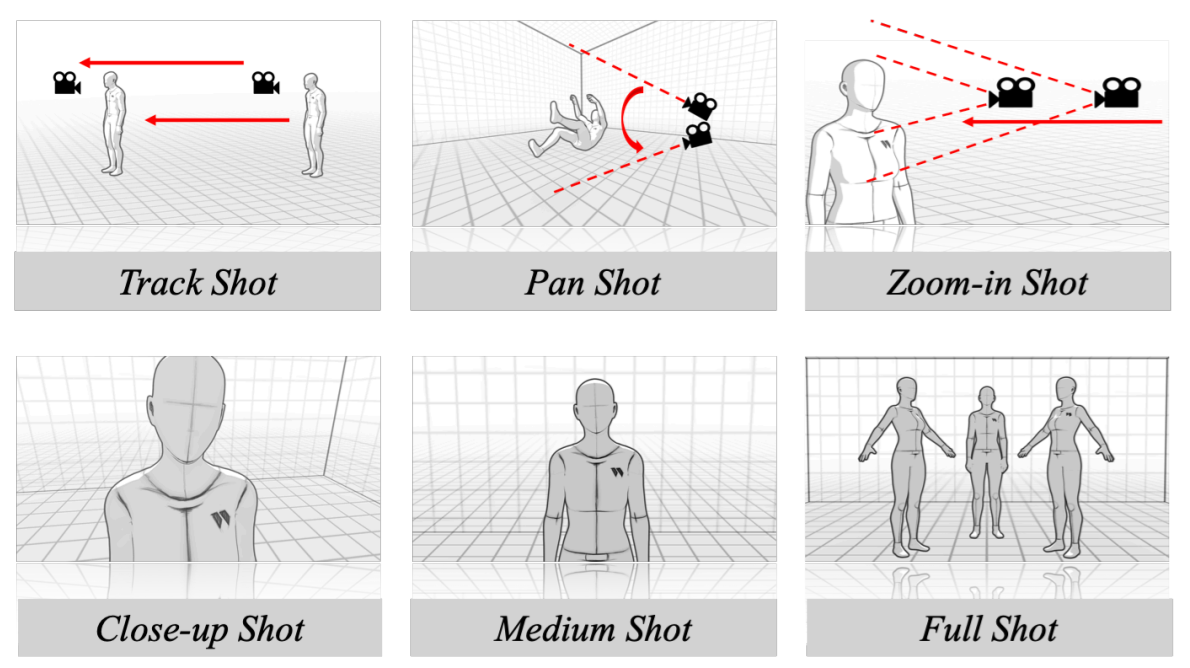 Track Shot

Pan Shot

Zoom-in Shot

Close-up Shot

Medium Shot

Full Shot